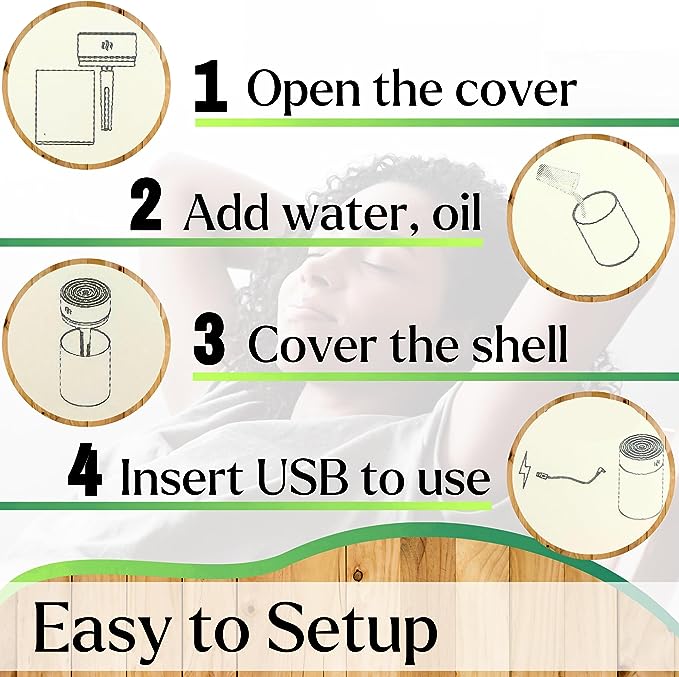 1 Open the cover

2 Add water, oil

3 Cover the shell

4 Insert USB to use

Easy to Setup